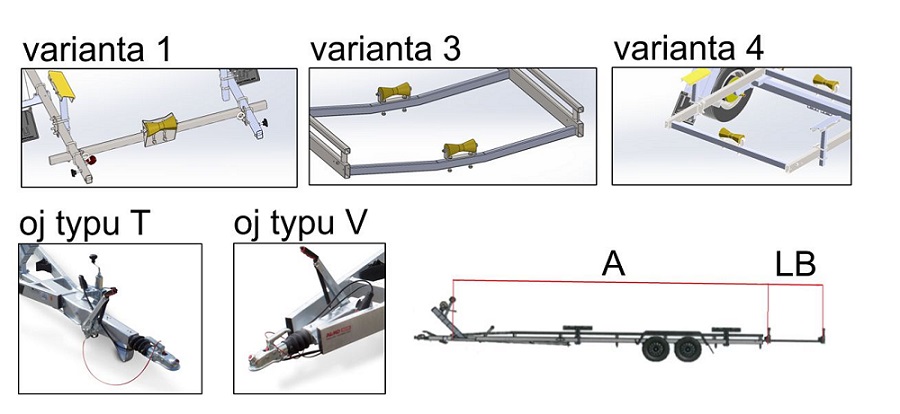 varianta 1

varianta 3

varianta 4

oj typu T

oj typu V

A

LB