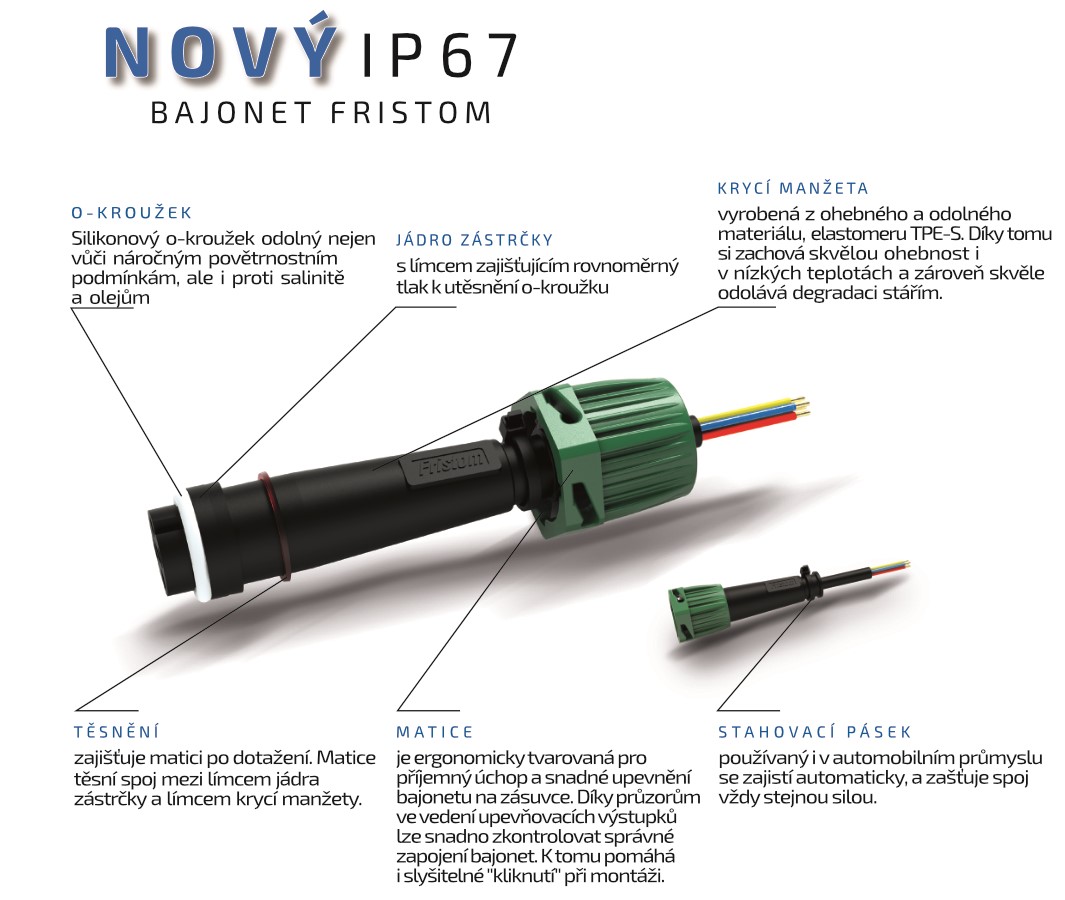 NOVÝ IP67
BAJONET FRISTOM

O-KROUŽEK
Silikonový o-kroužek odolný nejen vůči náročným povětrnostním podmínkám, ale i proti salinitě a olejům

JÁDRO ZÁSTRČKY
s límcem zajišťujícím rovnoměrný tlak k utěsnění o-kroužku

KRYCÍ MANŽETA
vyrobená z ohebného a odolného materiálu, elastomeru TPE-S. Díky tomu si zachová skvělou ohebnost i v nízkých teplotách a zároveň skvěle odolává degradaci stářím.

Fristom

TĚSNĚNÍ
zajišťuje matici po dotažení. Matice těsní spoj mezi límcem jádra zástrčky a límcem krycí manžety.

MATICE
je ergonomicky tvarovaná pro příjemný úchop a snadné upevnění bajonetu na zásuvce. Díky průzorům ve vedení upevňovacích výstupků lze snadno zkontrolovat správné zapojení bajonet. K tomu pomáhá i slyšitelné "kliknutí" při montáži.

STAHOVACÍ PÁSEK
používaný i v automobilním průmyslu se zajistí automaticky, a zašťuje spoj vždy stejnou silou.