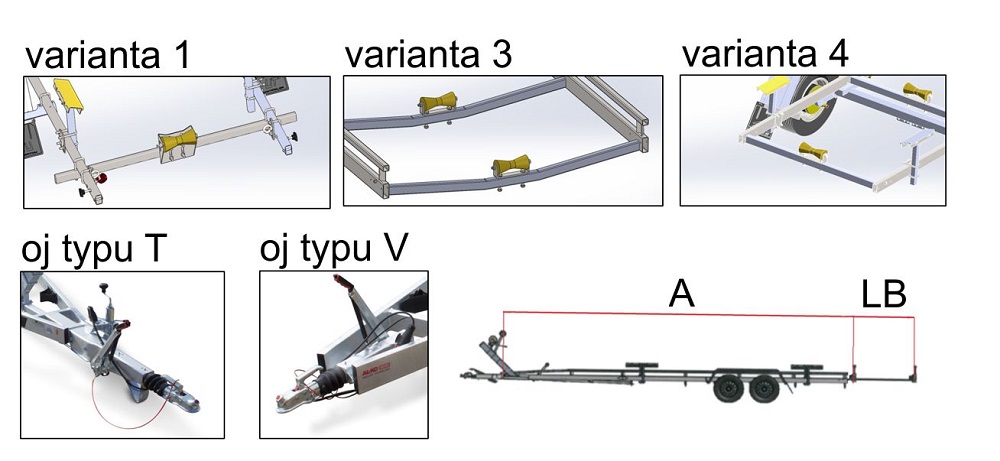 varianta 1

varianta 3

varianta 4

oj typu T

oj typu V

A

LB